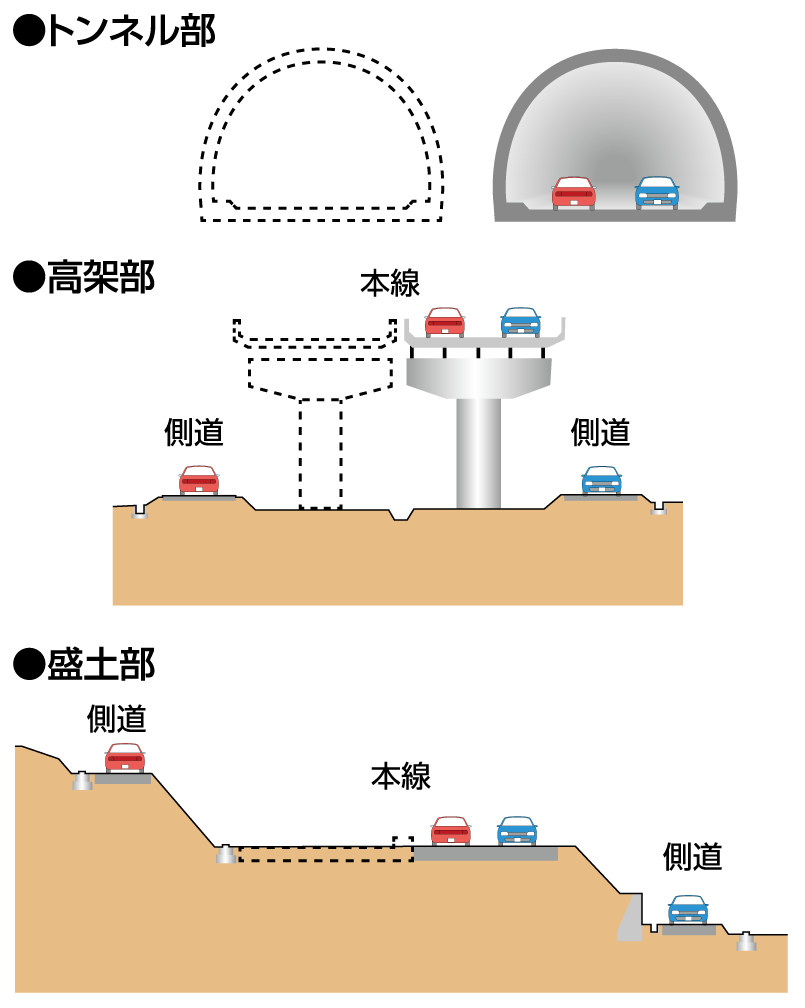 ●トンネル部

●高架部

本線

側道

側道

●盛土部

側道

本線

側道