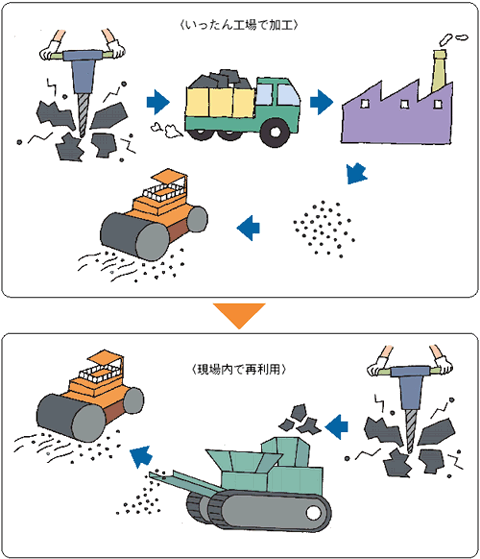 〈いったん工場で加工〉

〈現場内で再利用〉