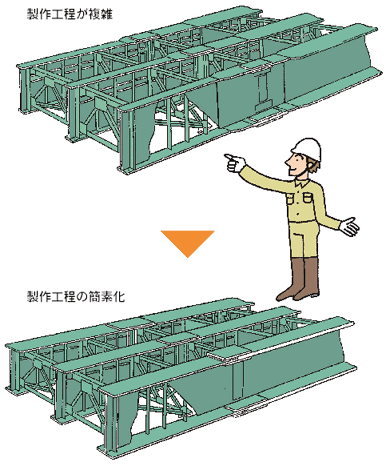 製作工程が複雑

製作工程の簡素化