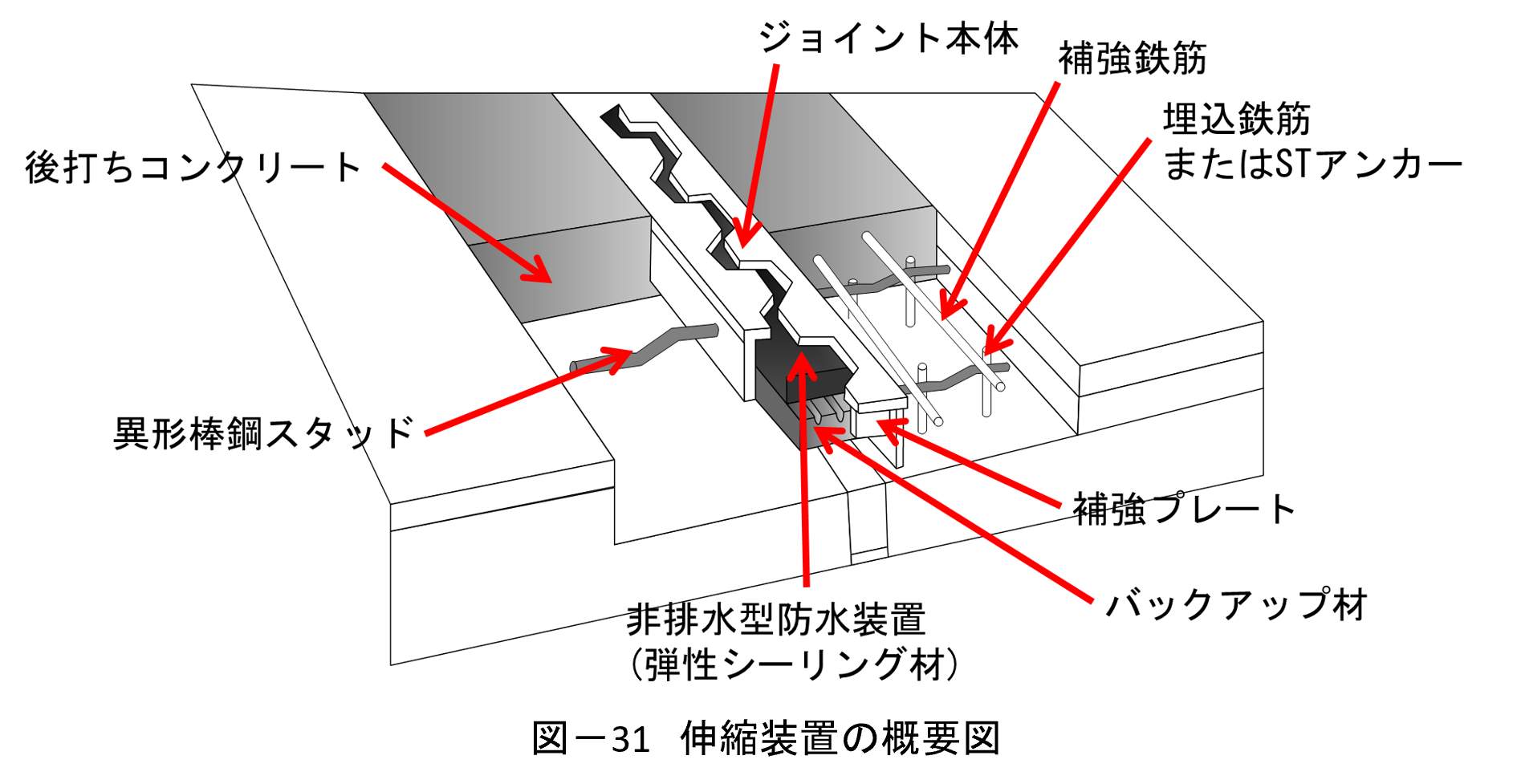 ジョイント本体

補強鉄筋

埋込鉄筋
またはSTアンカー

後打ちコンクリート

異形棒鋼スタッド

補強プレート

バックアップ材

非排水型防水装置
（弾性シーリング材）

図－31 伸縮装置の概要図